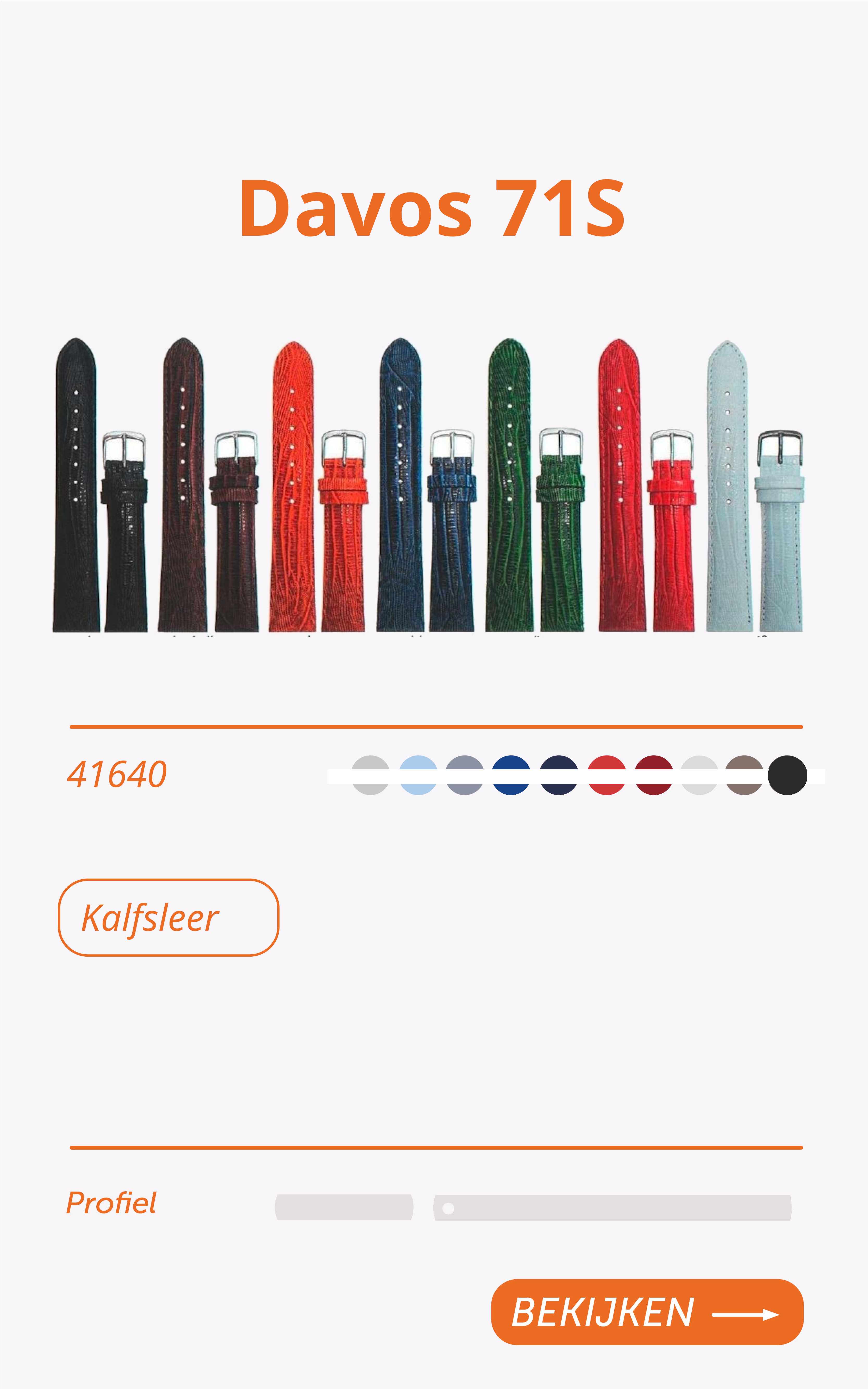 Davos 71S

41640

Kalfsleer

Profiel

BEKIJKEN