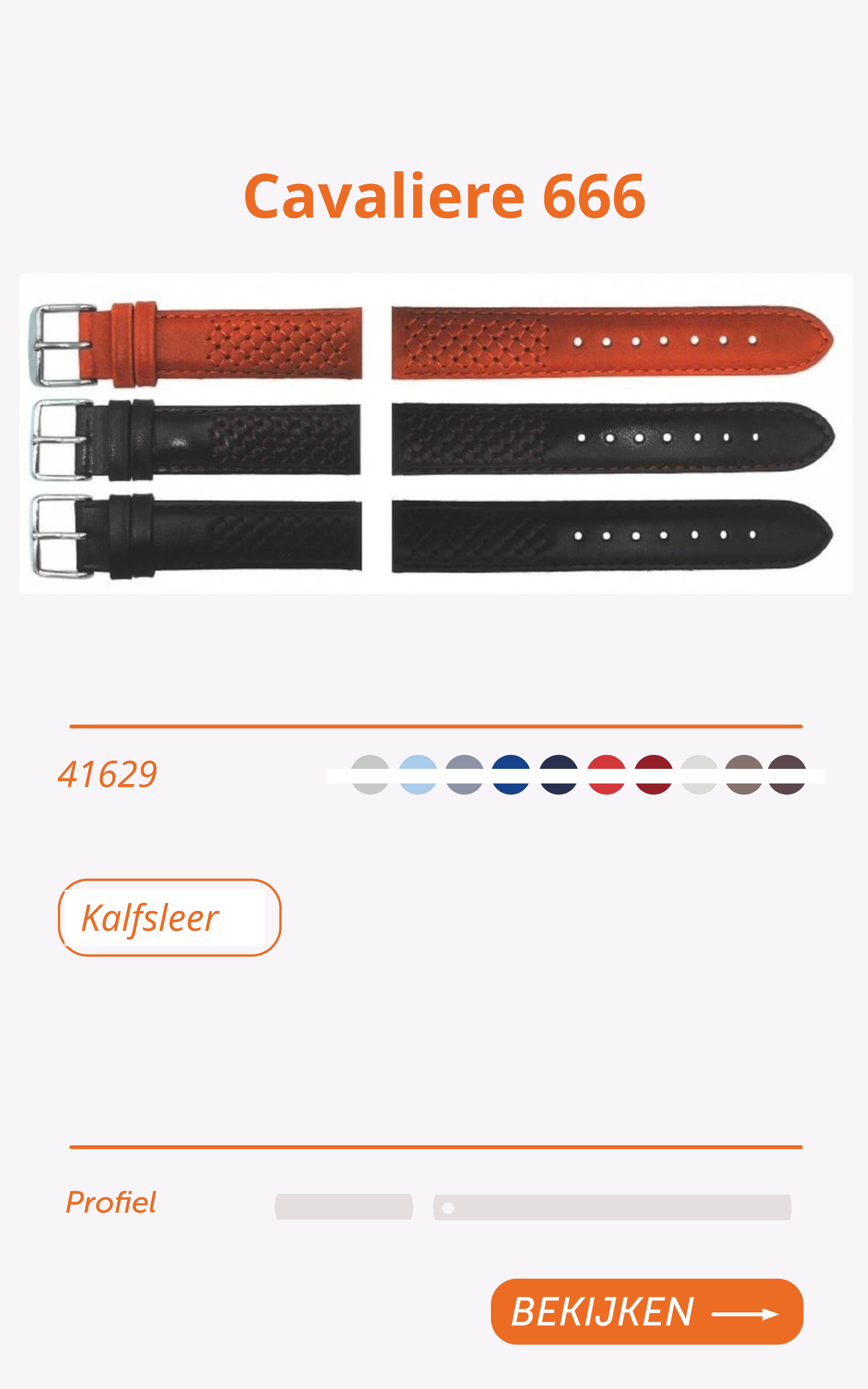 Cavaliere 666

41629

Kalfsleer

Profiel

BEKIJKEN