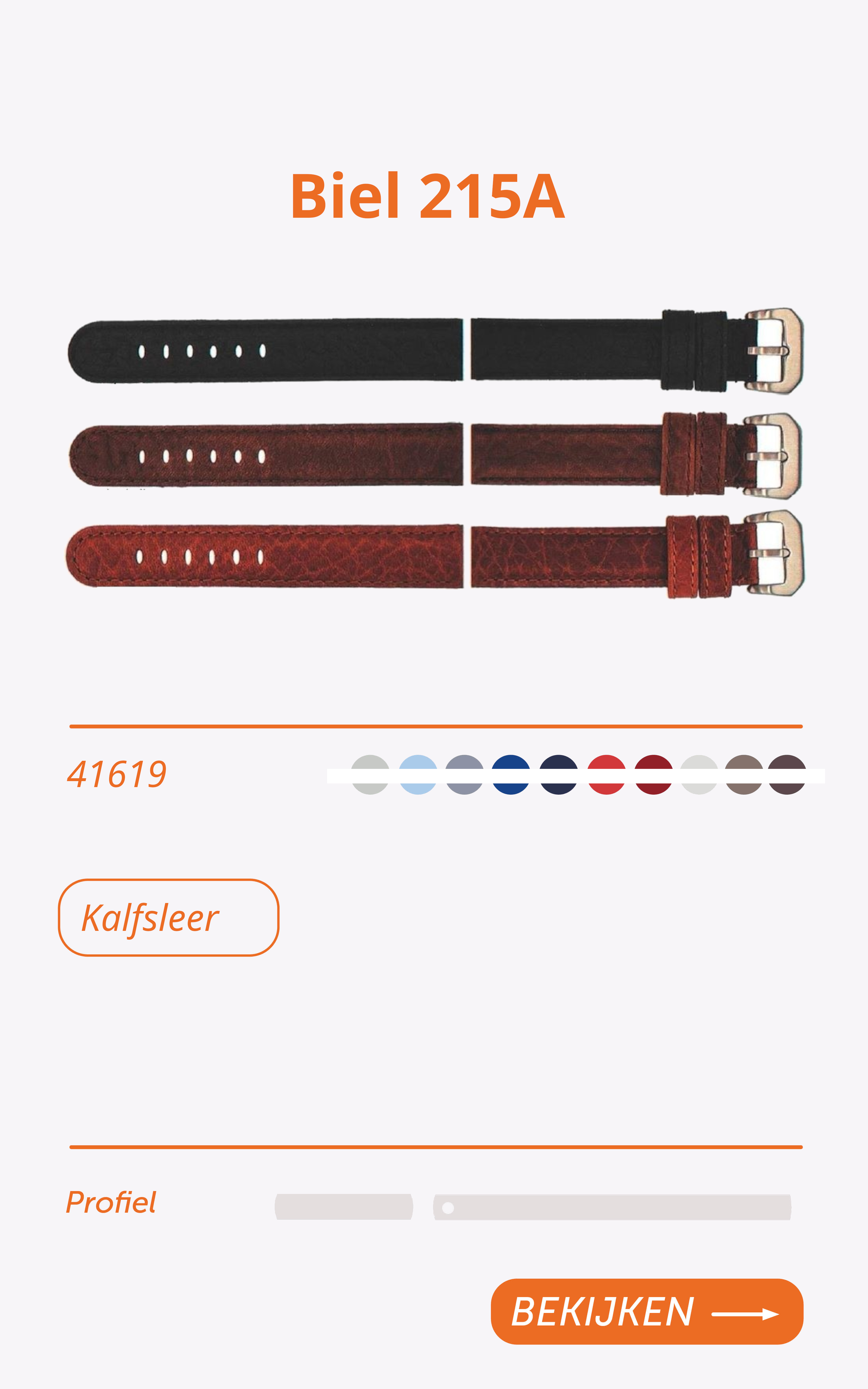 Biel 215A

41619

Kalfsleer

Profiel

BEKIJKEN