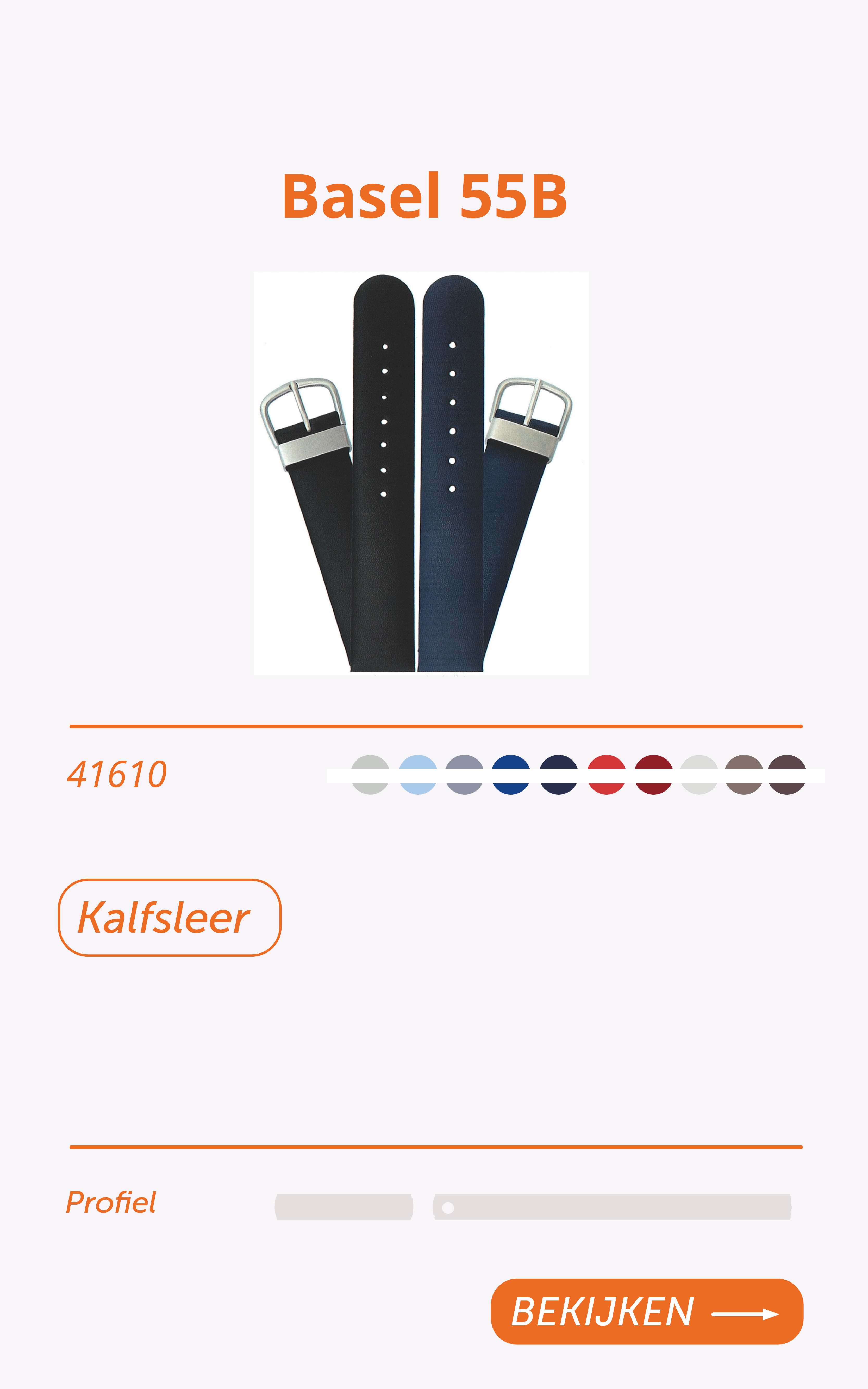 Basel 55B

41610

Kalfsleer

Profiel

BEKIJKEN