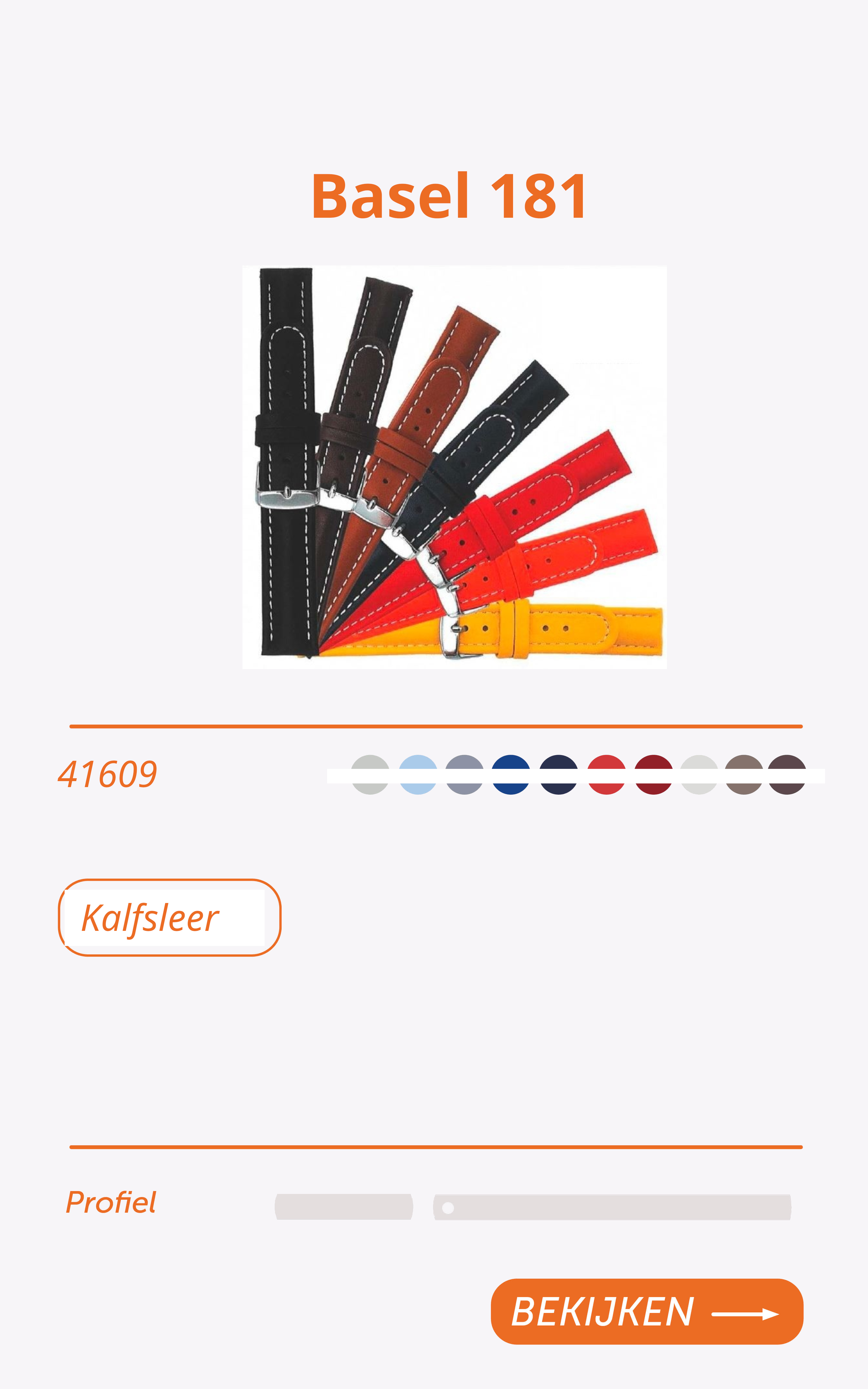 Basel 181

41609

Kalfsleer

Profiel

BEKIJKEN