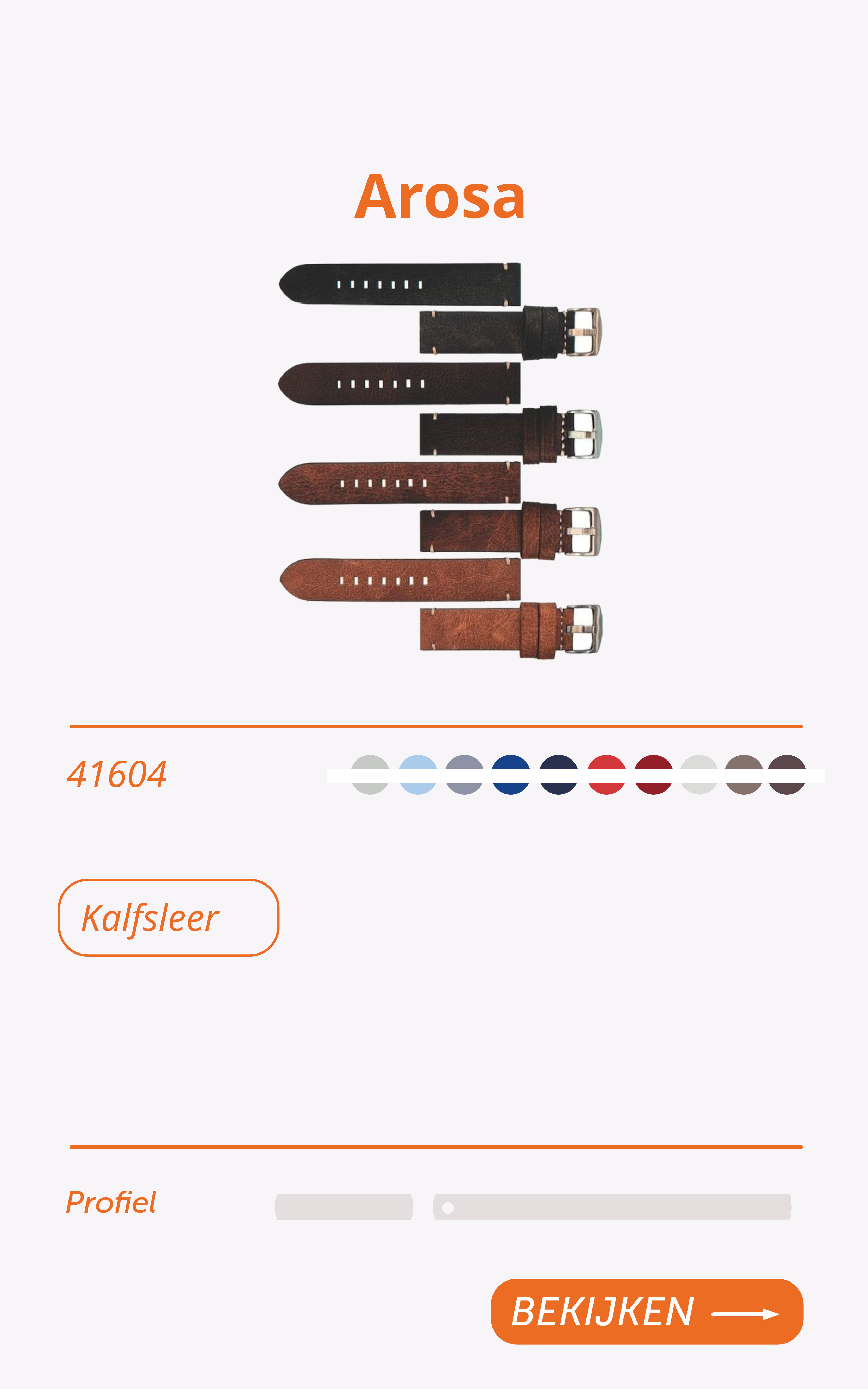 Arosa

41604

Kalfsleer

Profiel

BEKIJKEN