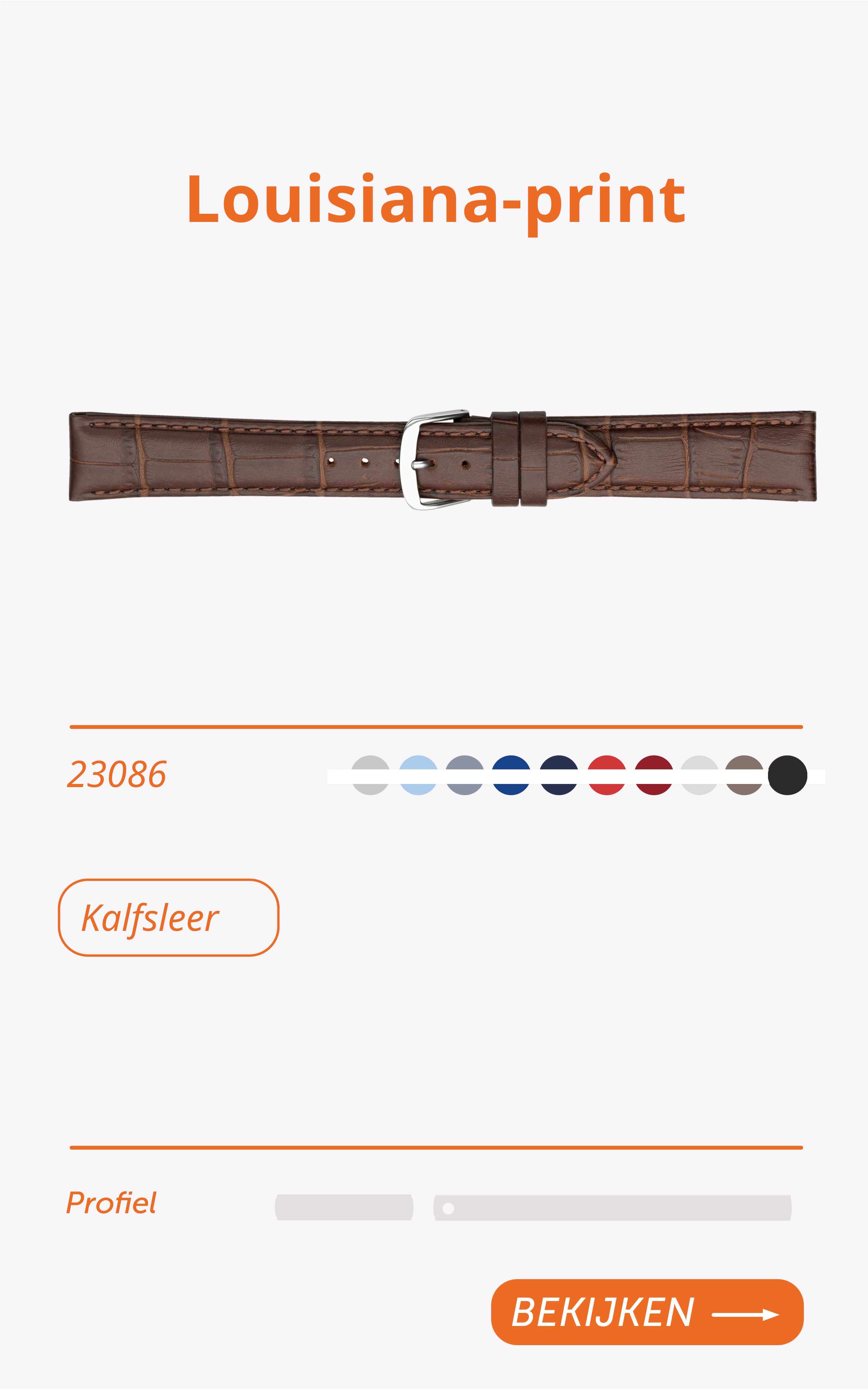 Louisiana-print

23086

Kalfsleer

Profiel

BEKIJKEN