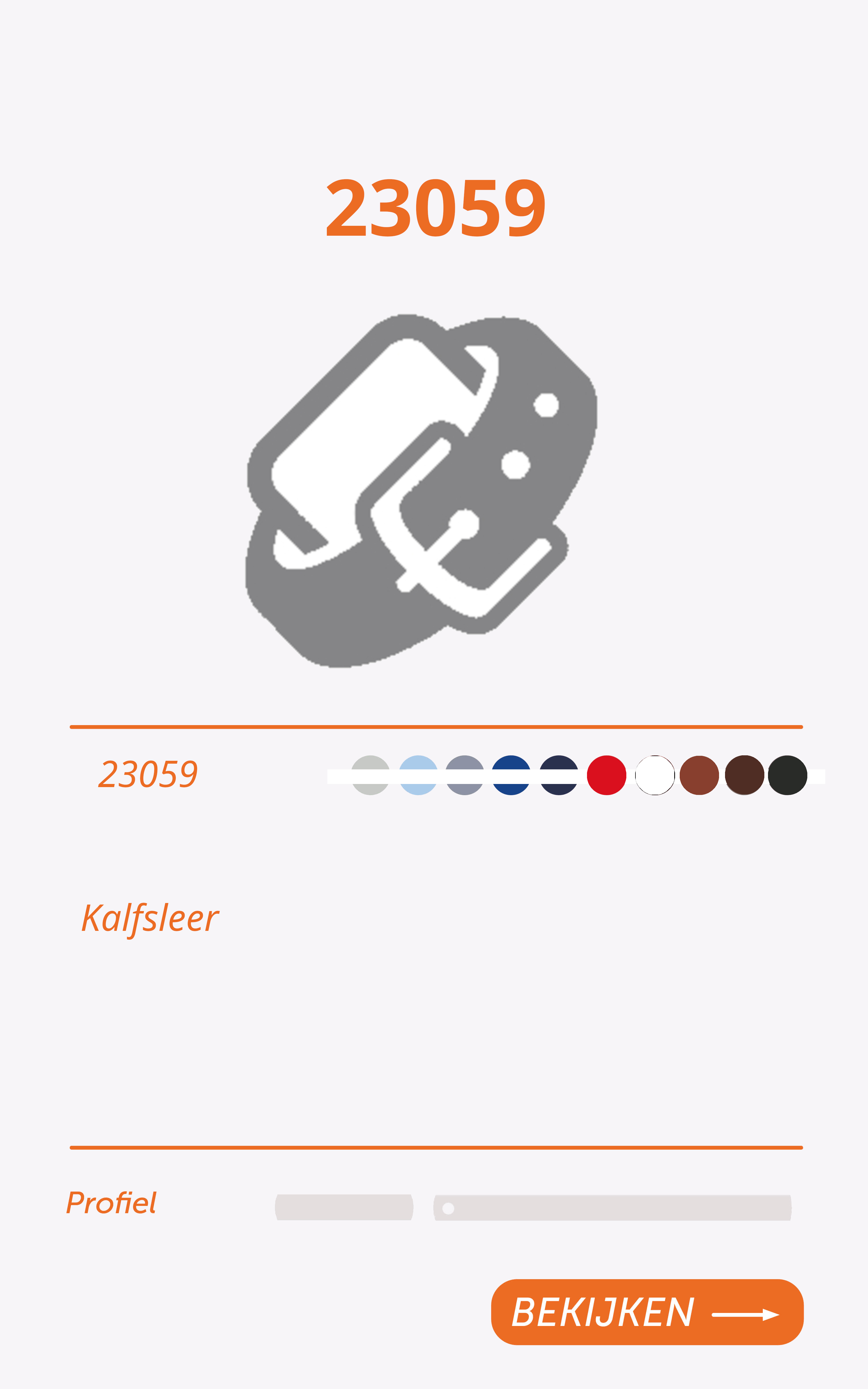 23059

23059

Kalfsleer

Profiel

BEKIJKEN