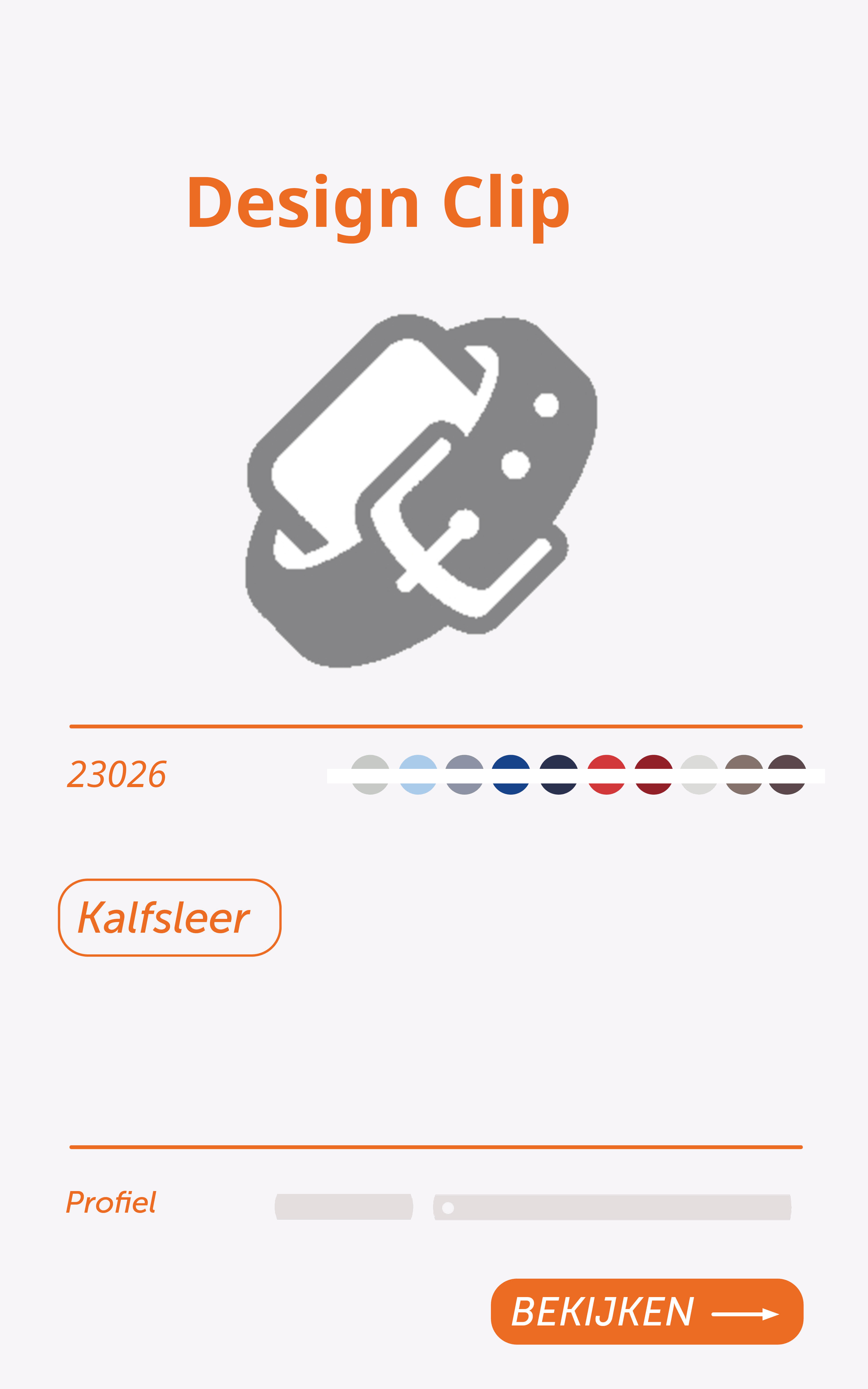 Design Clip

23026

Kalfsleer

Profiel

BEKIJKEN