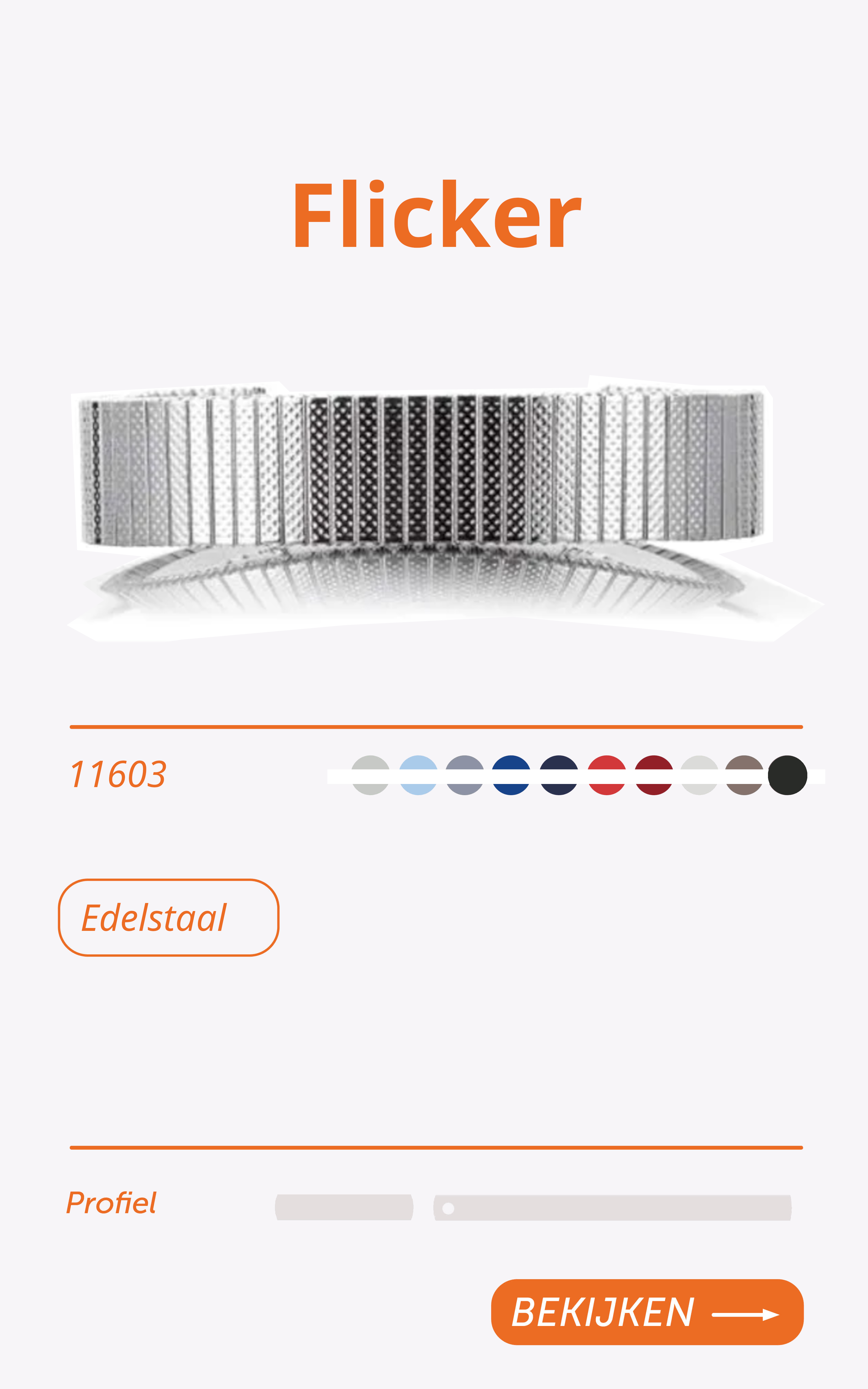 Flicker

11603

Edelstaal

Profiel

BEKIJKEN